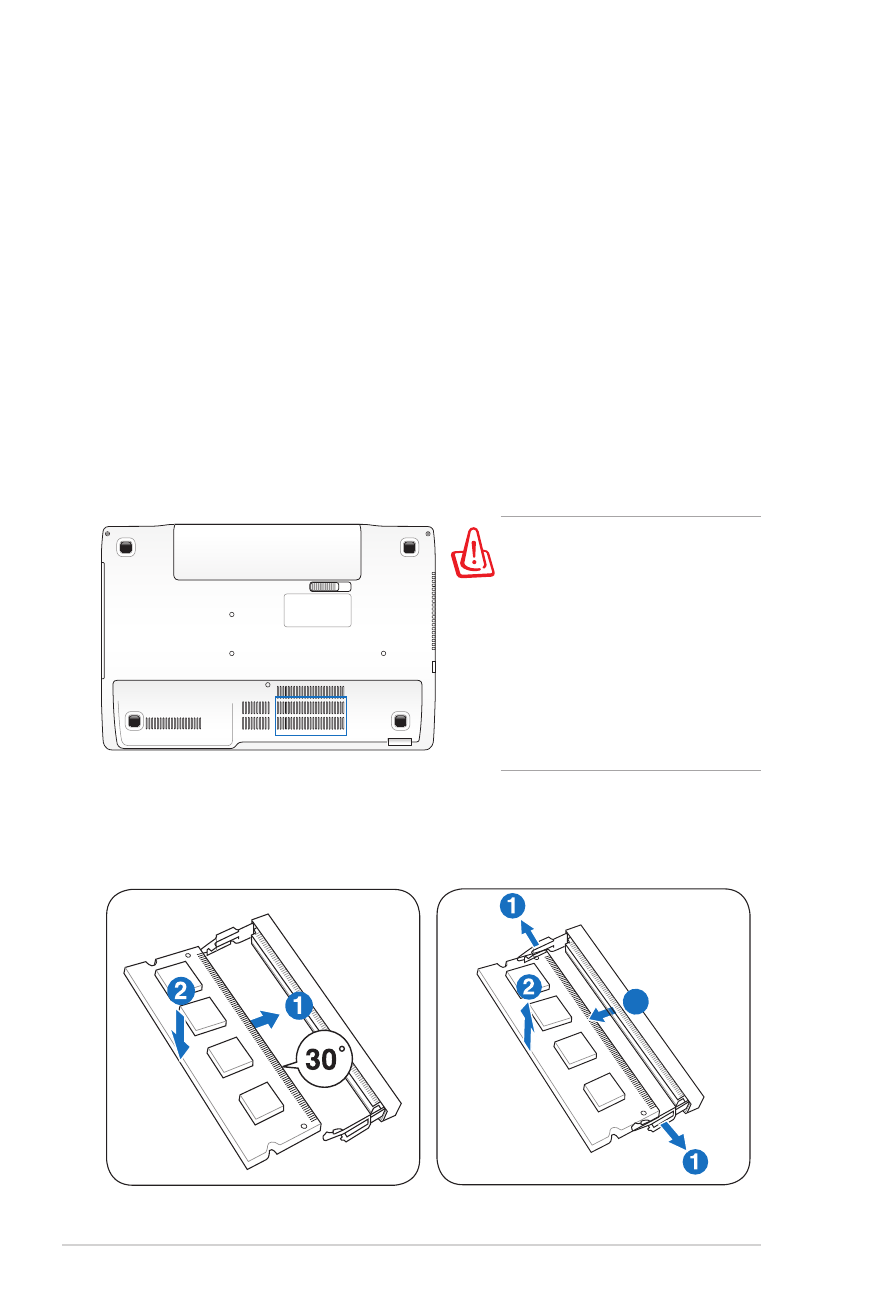 2
1
30°
1
2
1